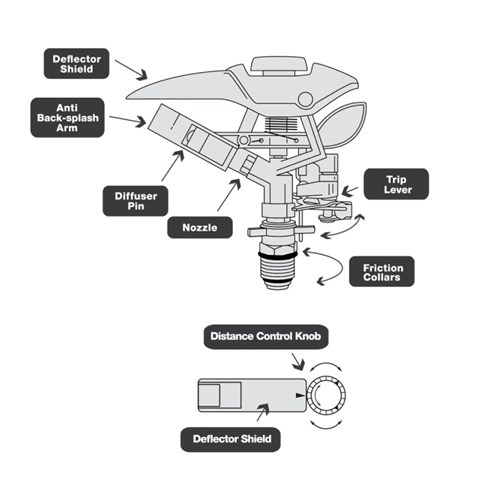 Deflector Shield

Anti Back-splash Arm

Diffuser Pin

Nozzle

Trip Lever

Friction Collars

Distance Control Knob

Deflector Shield