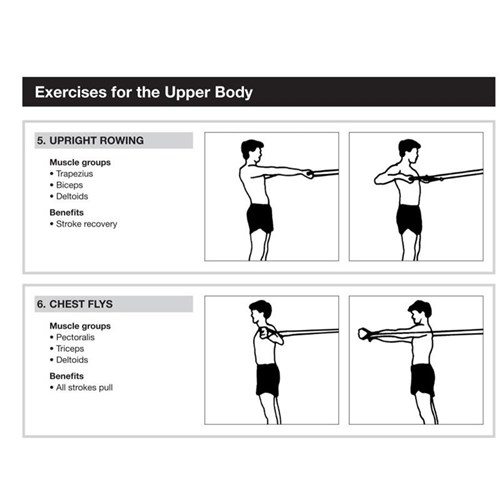 Exercises for the Upper Body

5. UPRIGHT ROWING

Muscle groups
• Trapezius
• Biceps
• Deltoids

Benefits
• Stroke recovery

6. CHEST FLYS

Muscle groups
• Pectoralis
• Triceps
• Deltoids

Benefits
• All strokes pull